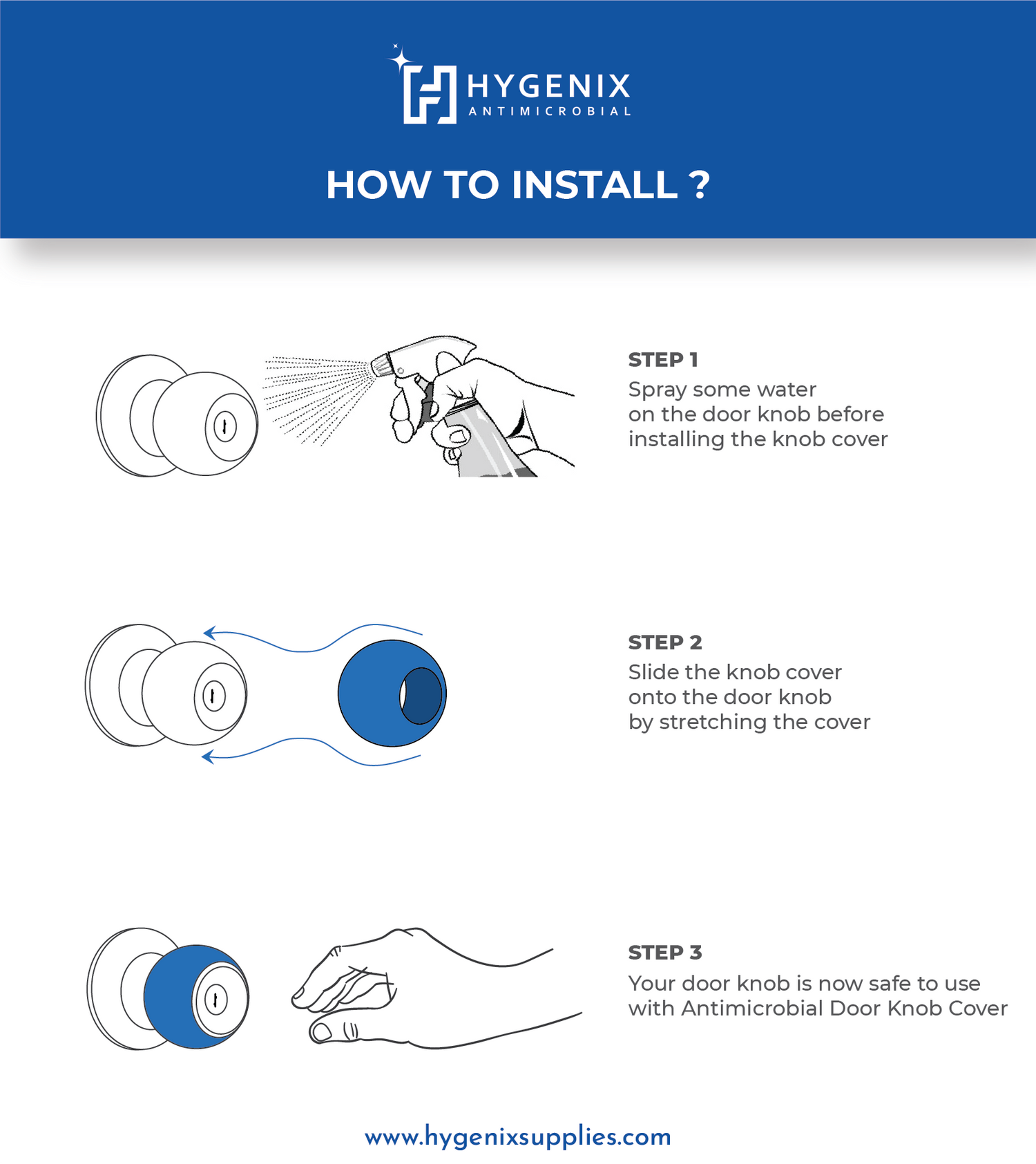 HYGENIX
ANTIMICROBIAL

HOW TO INSTALL ?

STEP 1
Spray some water on the door knob before installing the knob cover

STEP 2
Slide the knob cover onto the door knob by stretching the cover

STEP 3
Your door knob is now safe to use with Antimicrobial Door Knob Cover

www.hygenixsupplies.com